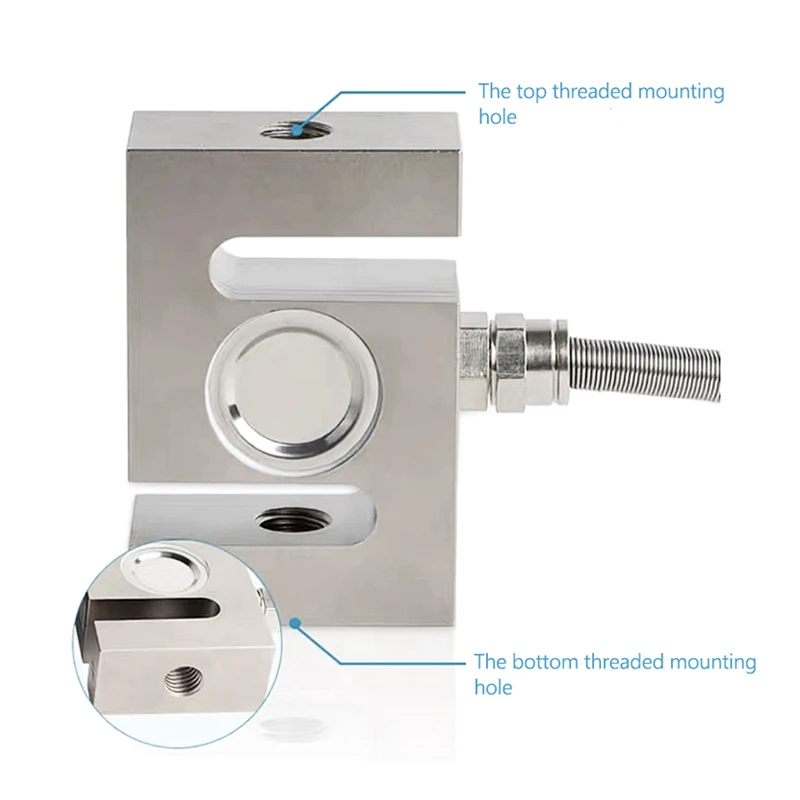 The top threaded mounting hole

The bottom threaded mounting hole